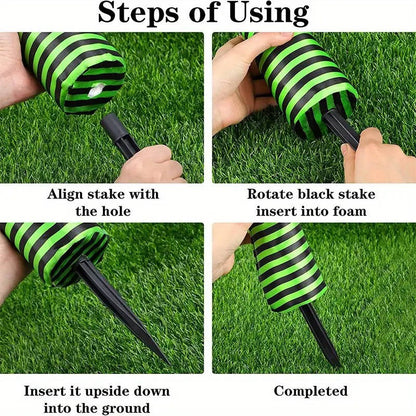 Steps of Using

Align stake with the hole

Rotate black stake insert into foam

Insert it upside down into the ground

Completed